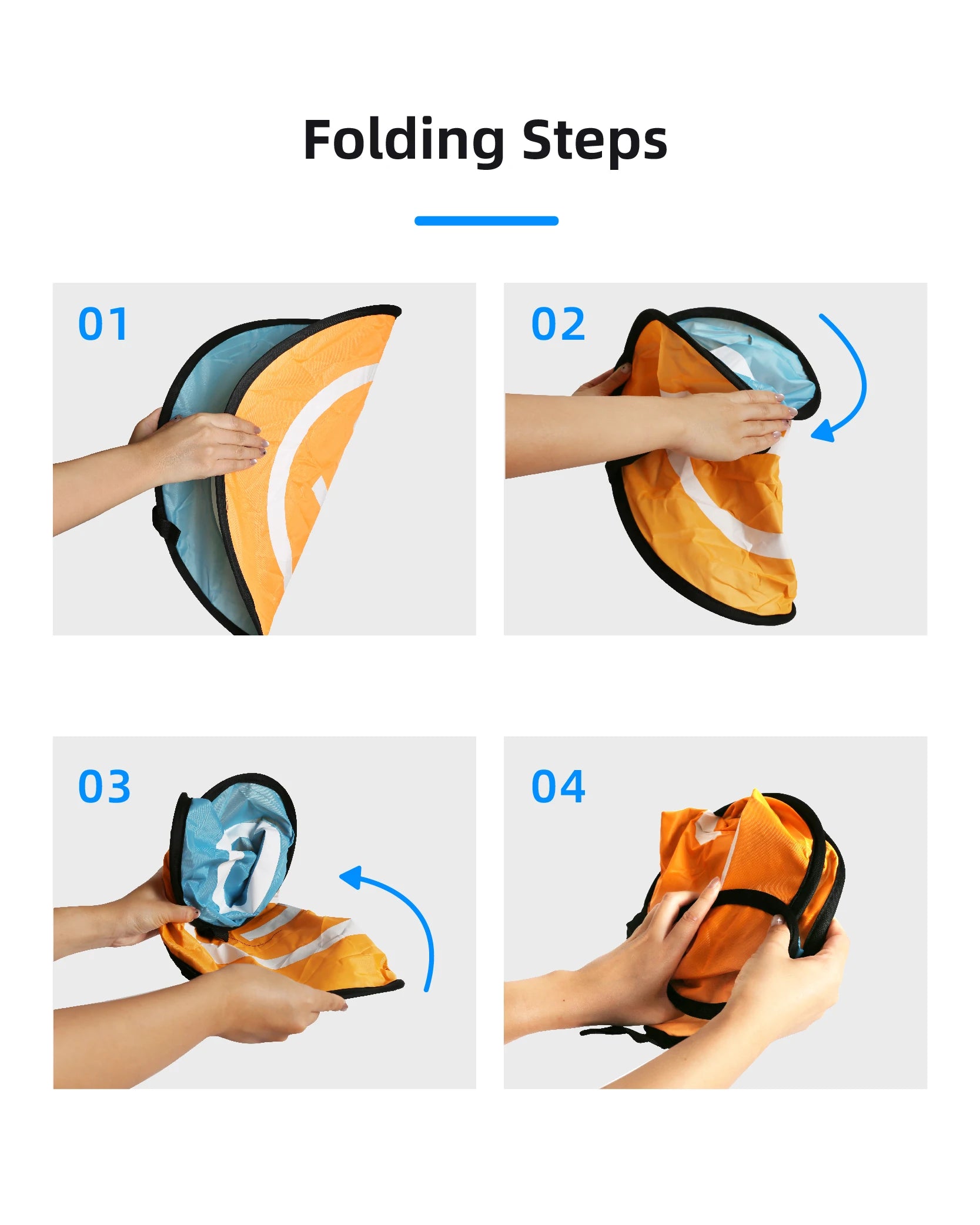 Folding Steps

01

02

03

04